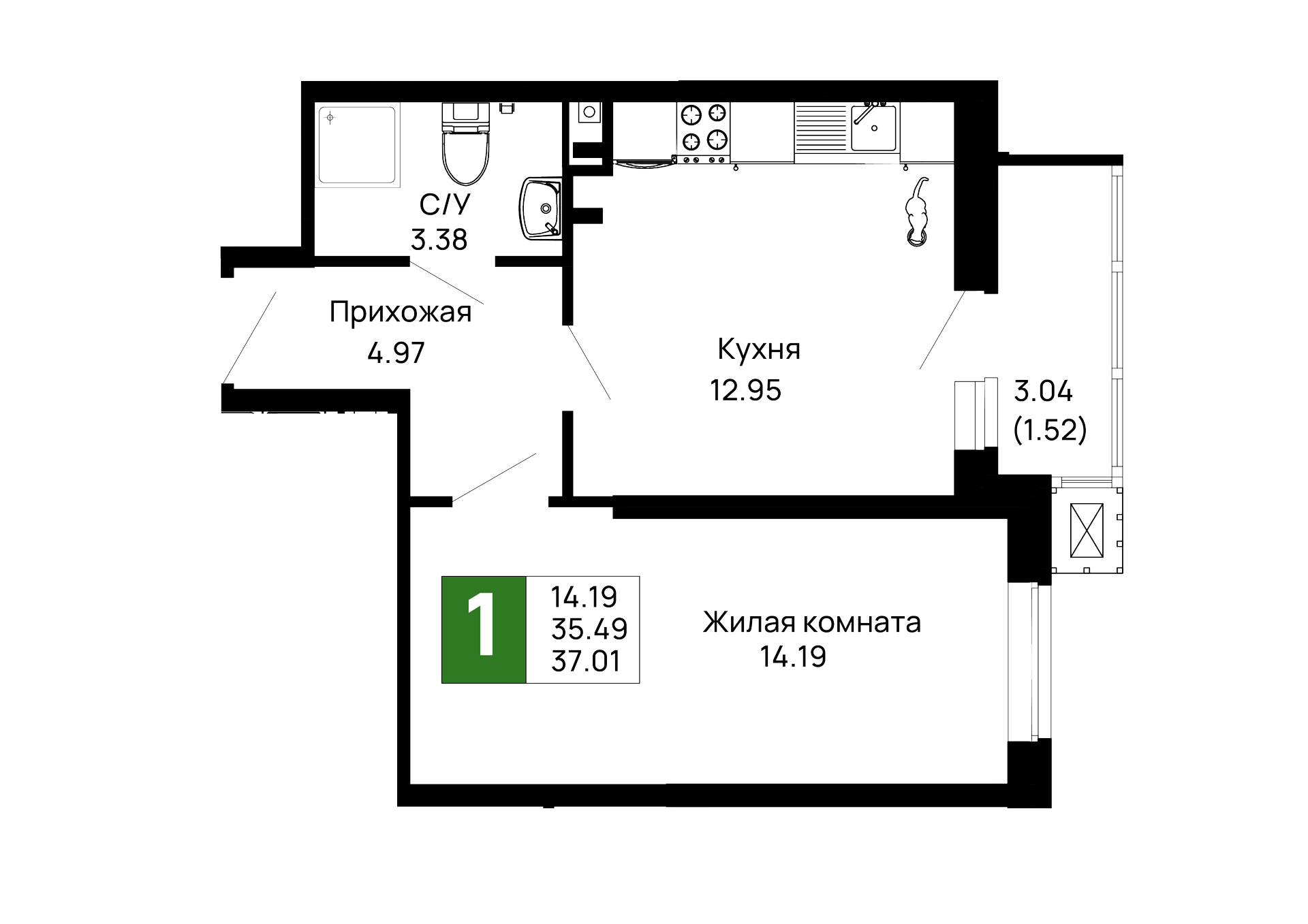 С/У
3.38

Прихожая
4.97

Кухня
12.95

3.04
(1.52)

1

14.19
35.49
37.01

Жилая комната
14.19