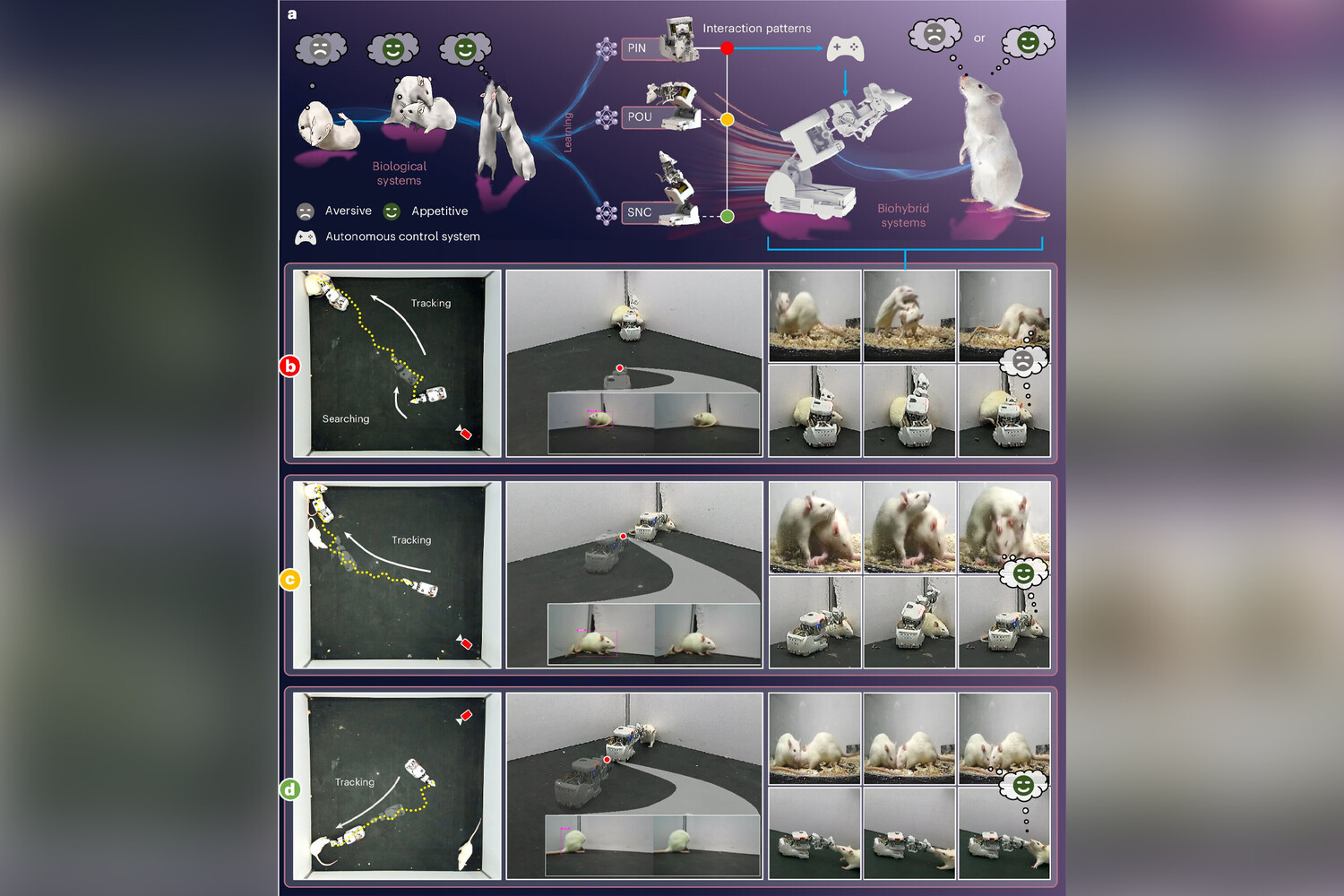 a

Biological systems

Aversive Appetitive

Autonomous control system

Learning

PIN

POU

SNC

Interaction patterns

or

Biohybrid systems

b

Tracking

Searching

c

Tracking

d

Tracking