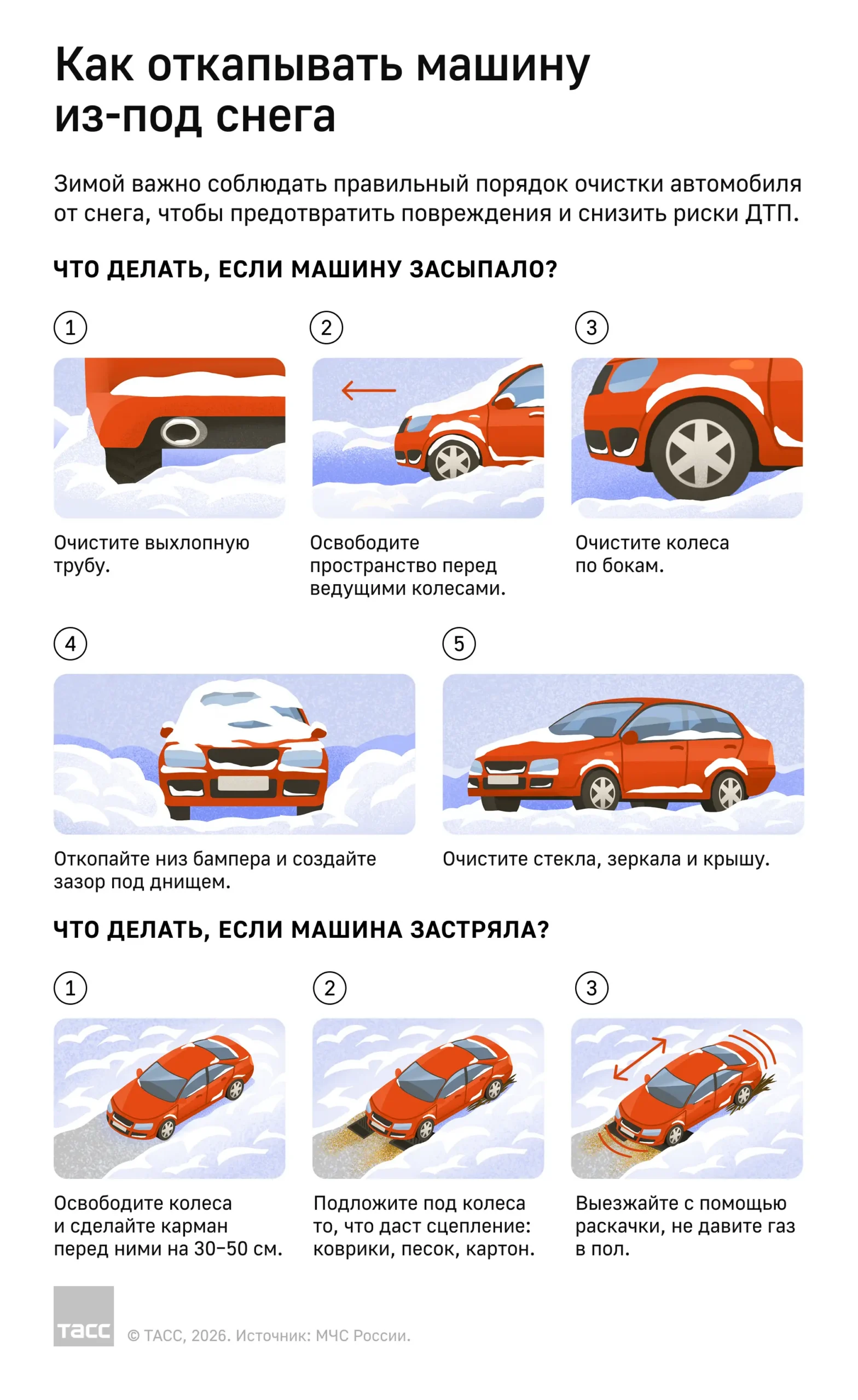 Как откапывать машину из-под снега

Зимой важно соблюдать правильный порядок очистки автомобиля от снега, чтобы предотвратить повреждения и снизить риски ДТП.

ЧТО ДЕЛАТЬ, ЕСЛИ МАШИНУ ЗАСЫПАЛО?

1
Очистите выхлопную трубу.

2
Освободите пространство перед ведущими колесами.

3
Очистите колеса по бокам.

4
Откопайте низ бампера и создайте зазор под днищем.

5
Очистите стекла, зеркала и крышу.

ЧТО ДЕЛАТЬ, ЕСЛИ МАШИНА ЗАСТРЯЛА?

1
Освободите колеса и сделайте карман перед ними на 30–50 см.

2
Подложите под колеса то, что даст сцепление: коврики, песок, картон.

3
Выезжайте с помощью раскачки, не давите газ в пол.

ТАСС
© ТАСС, 2026. Источник: МЧС России.