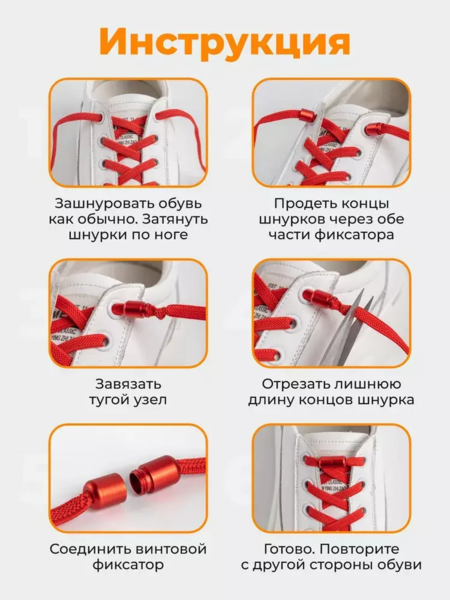 Инструкция

Зашнуровать обувь как обычно. Затянуть шнурки по ноге

Продеть концы шнурков через обе части фиксатора

Завязать тугой узел

Отрезать лишнюю длину концов шнурка

Соединить винтовой фиксатор

Готово. Повторите с другой стороны обуви