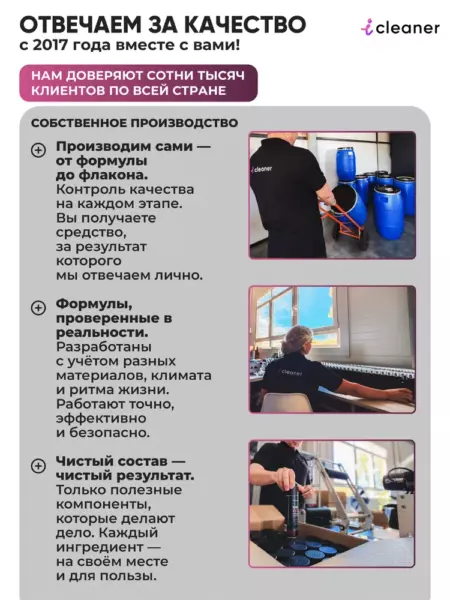 ОТВЕЧАЕМ ЗА КАЧЕСТВО
с 2017 года вместе с вами!

icleaner

НАМ ДОВЕРЯЮТ СОТНИ ТЫСЯЧ КЛИЕНТОВ ПО ВСЕЙ СТРАНЕ

СОБСТВЕННОЕ ПРОИЗВОДСТВО

Производим сами — от формулы до флакона.
Контроль качества на каждом этапе. Вы получаете средство, за результат которого мы отвечаем лично.

icleaner

Формулы, проверенные в реальности.
Разработаны с учётом разных материалов, климата и ритма жизни. Работают точно, эффективно и безопасно.

icleaner

Чистый состав — чистый результат.
Только полезные компоненты, которые делают дело. Каждый ингредиент — на своём месте и для пользы.