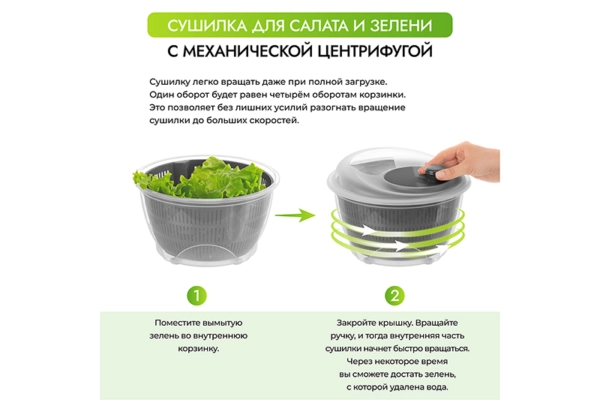 СУШИЛКА ДЛЯ САЛАТА И ЗЕЛЕНИ

С МЕХАНИЧЕСКОЙ ЦЕНТРИФУГОЙ

Сушилку легко вращать даже при полной загрузке. Один оборот будет равен четырём оборотам корзинки. Это позволяет без лишних усилий разогнать вращение сушилки до больших скоростей.

1

Поместите вымытую зелень во внутреннюю корзинку.

2

Закройте крышку. Вращайте ручку, и тогда внутренняя часть сушилки начнет быстро вращаться. Через некоторое время вы сможете достать зелень, с которой удалена вода.