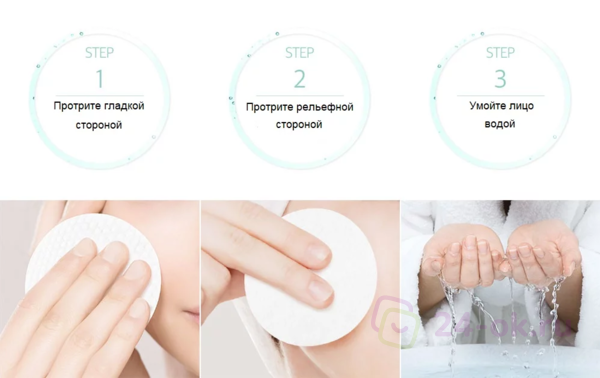 STEP
1
Протрите гладкой стороной

STEP
2
Протрите рельефной стороной

STEP
3
Умойте лицо водой

24-ok.ru