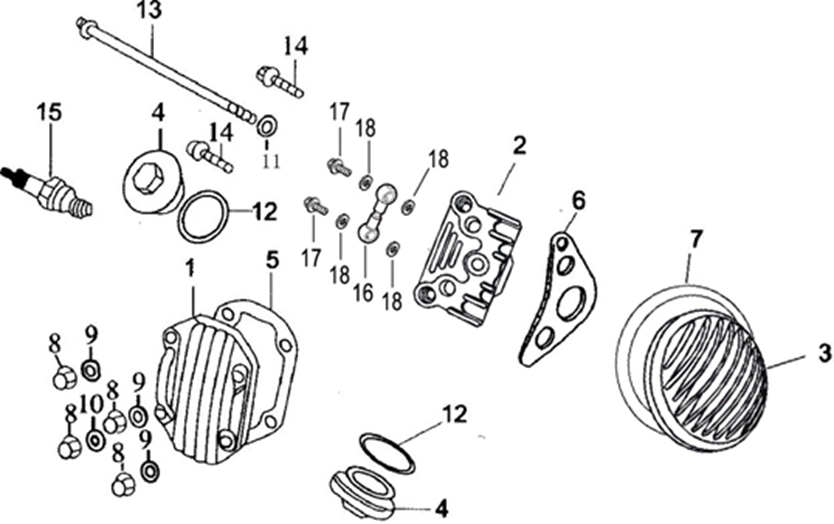 13
14
15
4
14
11
17
18
18
2
12
17
18
16
18
6
7
1
5
3
8
9
8
9
10
8
9
8
12
4