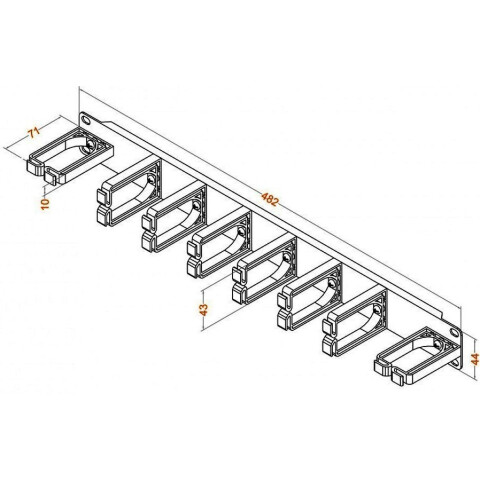 71
10
482
43
44