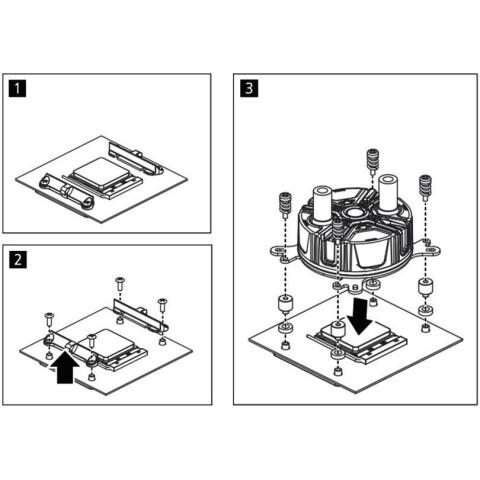 1

2

3