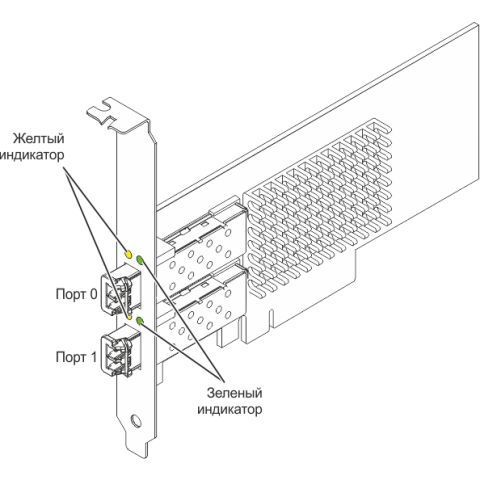 Желтый индикатор

Порт 0

Порт 1

Зеленый индикатор