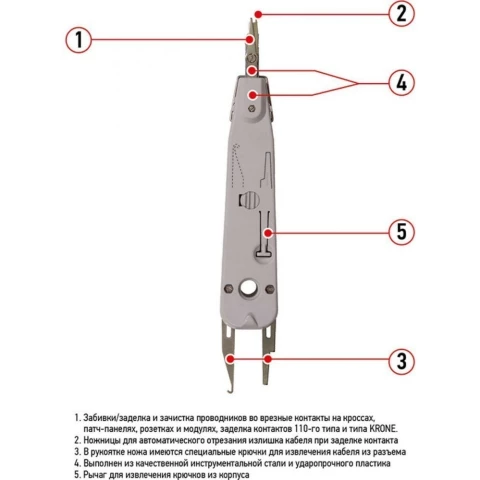 1

2

4

5

3

1. Забивки/заделка и зачистка проводников во врезные контакты на кроссах, патч-панелях, розетках и модулях, заделка контактов 110-го типа и типа KRONE.
2. Ножницы для автоматического отрезания излишка кабеля при заделке контакта
3. В рукоятке ножа имеются специальные крючки для извлечения кабеля из разъема
4. Выполнен из качественной инструментальной стали и ударопрочного пластика
5. Рычаг для извлечения крючков из корпуса