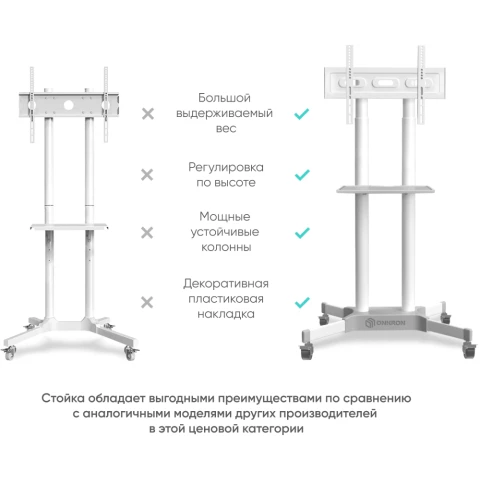 Большой выдерживаемый вес

Регулировка по высоте

Мощные устойчивые колонны

Декоративная пластиковая накладка

ONKRON

Стойка обладает выгодными преимуществами по сравнению с аналогичными моделями других производителей в этой ценовой категории