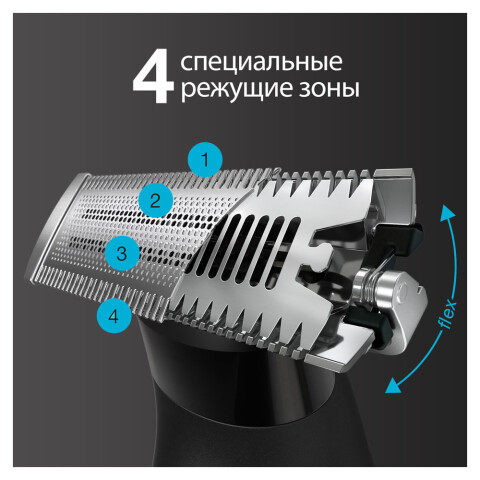 4 специальные режущие зоны

1

2

3

4

flex