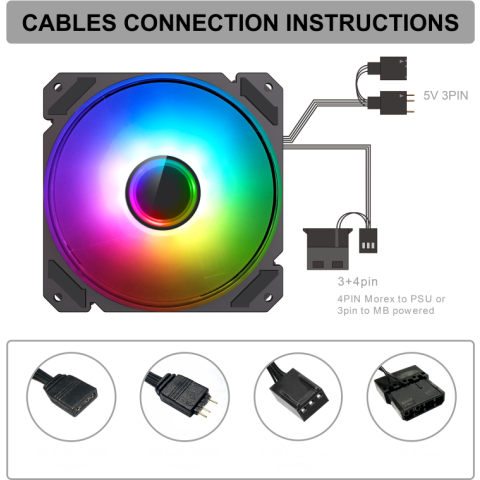 CABLES CONNECTION INSTRUCTIONS

5V 3PIN

3+4pin

4PIN Morex to PSU or 3pin to MB powered