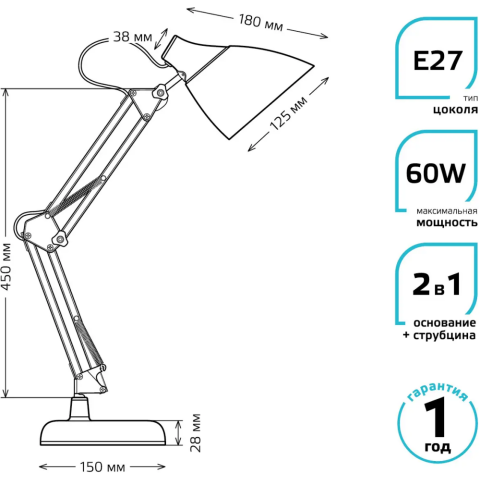 180 мм

38 мм

125 мм

450 мм

28 мм

150 мм

E27
тип
цоколя

60W
максимальная
мощность

2 в 1
основание
+ струбцина

гарантия
1
год