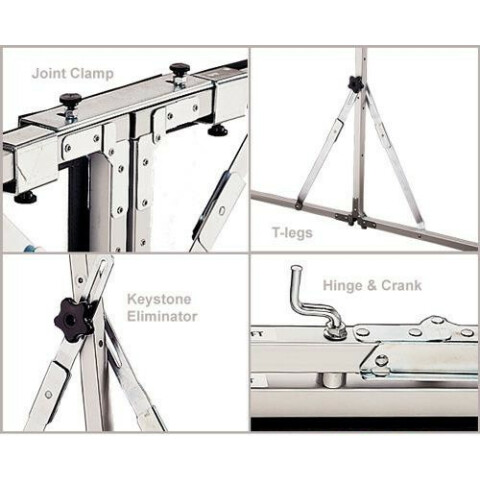 Joint Clamp

T-legs

Keystone Eliminator

Hinge & Crank