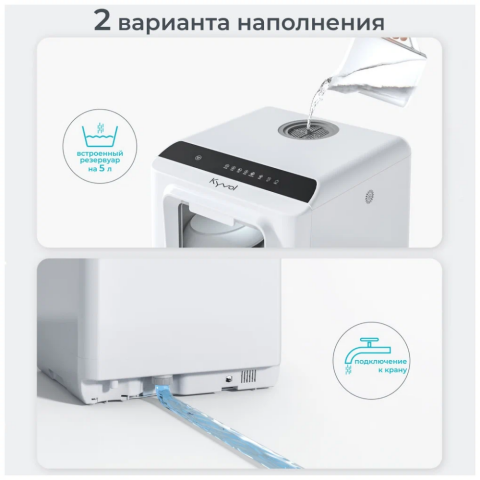 2 варианта наполнения

встроенный резервуар на 5 л

Kyvol

подключение к крану