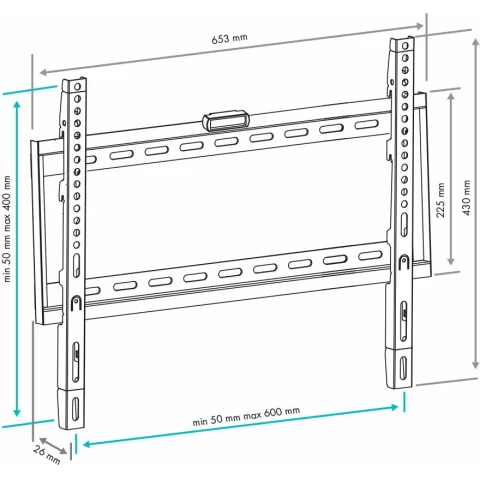 653 mm

min 50 mm max 400 mm

225 mm

430 mm

min 50 mm max 600 mm

26 mm