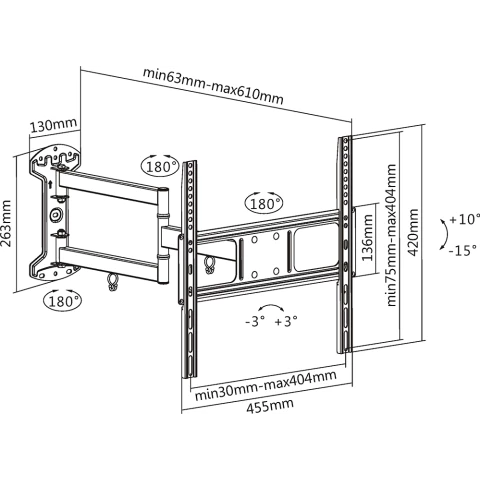 min63mm-max610mm

130mm

263mm

180°

180°

180°

136mm

min75mm-max404mm

420mm

+10°

-15°

-3° +3°

min30mm-max404mm

455mm