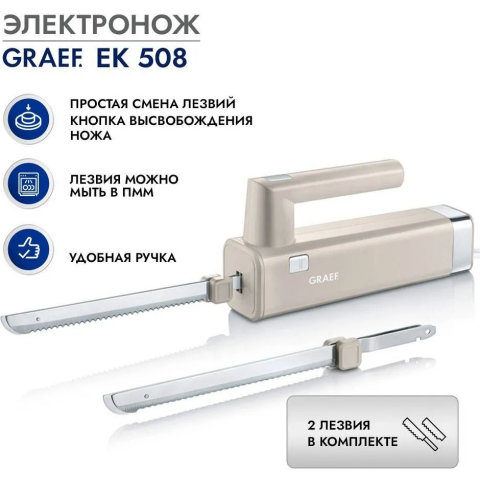 ЭЛЕКТРОНОЖ
GRAEF. EK 508

ПРОСТАЯ СМЕНА ЛЕЗВИЙ
КНОПКА ВЫСВОБОЖДЕНИЯ НОЖА

ЛЕЗВИЯ МОЖНО МЫТЬ В ПММ

УДОБНАЯ РУЧКА

GRAEF.

2 ЛЕЗВИЯ
В КОМПЛЕКТЕ