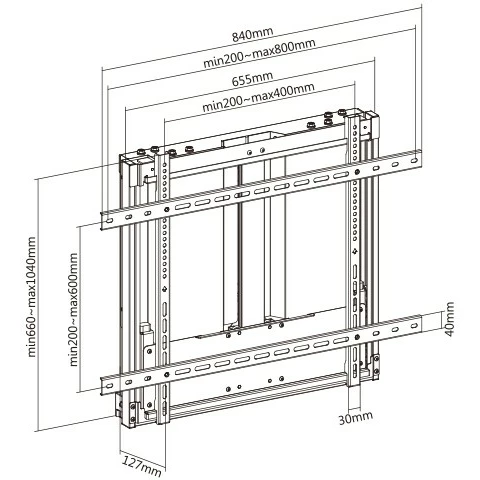 840mm
min200~max800mm
655mm
min200~max400mm
min660~max1040mm
min200~max600mm
40mm
30mm
127mm