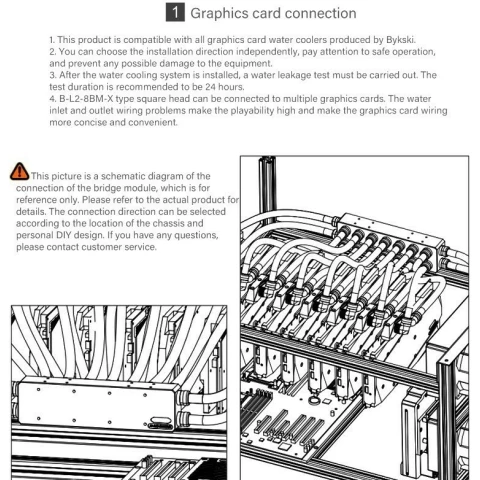 1 Graphics card connection

1. This product is compatible with all graphics card water coolers produced by Bykski.
2. You can choose the installation direction independently, pay attention to safe operation, and prevent any possible damage to the equipment.
3. After the water cooling system is installed, a water leakage test must be carried out. The test duration is recommended to be 24 hours.
4. B-L2-8BM-X type square head can be connected to multiple graphics cards. The water inlet and outlet wiring problems make the playability high and make the graphics card wiring more concise and convenient.

This picture is a schematic diagram of the connection of the bridge module, which is for reference only. Please refer to the actual product for details. The connection direction can be selected according to the location of the chassis and personal DIY design. If you have any questions, please contact customer service.