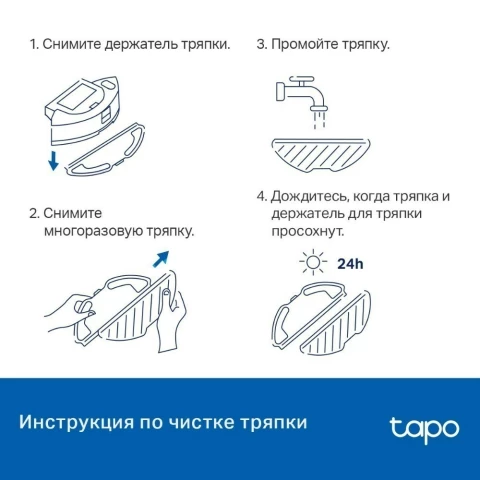 1. Снимите держатель тряпки.

2. Снимите многоразовую тряпку.

3. Промойте тряпку.

4. Дождитесь, когда тряпка и держатель для тряпки просохнут.

24h

Инструкция по чистке тряпки

tapo