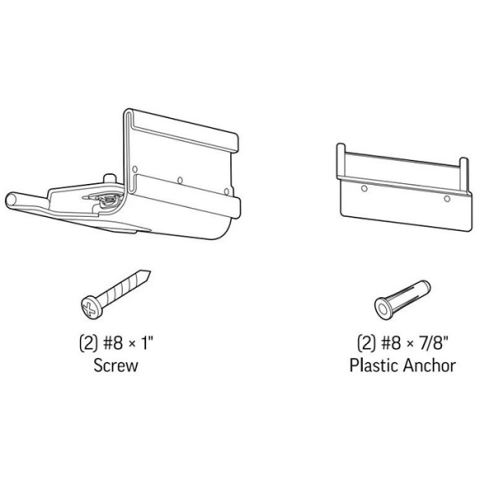 (2) #8 × 1"
Screw

(2) #8 × 7/8"
Plastic Anchor