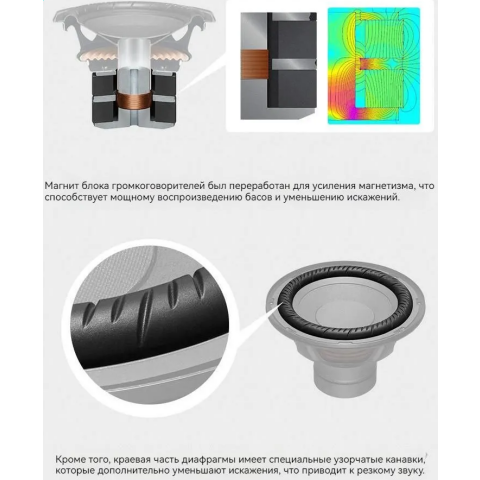 Магнит блока громкоговорителей был переработан для усиления магнетизма, что способствует мощному воспроизведению басов и уменьшению искажений.

Кроме того, краевая часть диафрагмы имеет специальные узорчатые канавки, которые дополнительно уменьшают искажения, что приводит к резкому звуку.