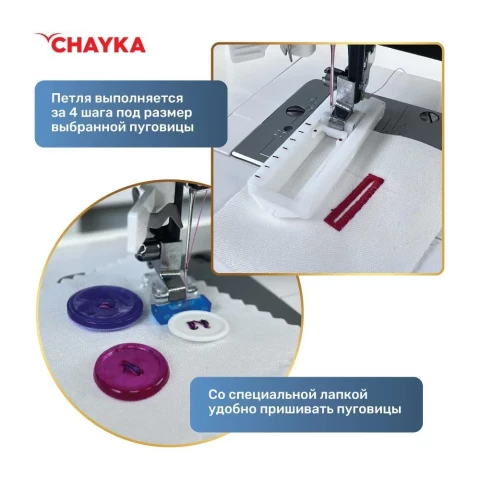 CHAYKA

Петля выполняется за 4 шага под размер выбранной пуговицы

Со специальной лапкой удобно пришивать пуговицы