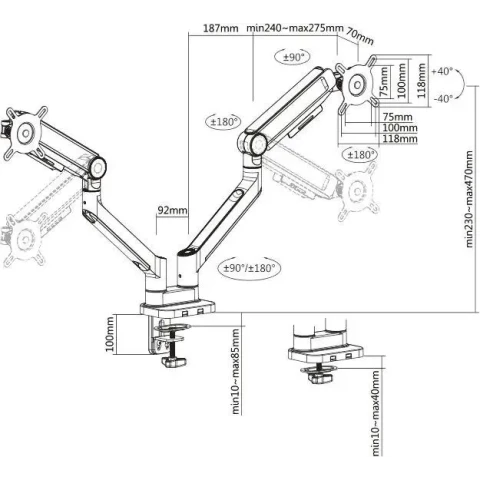 187mm
min240~max275mm
70mm
±90°
75mm
100mm
118mm
+40°
-40°
±180°
75mm
100mm
118mm
±180°
min230~max470mm
92mm
±90°/±180°
100mm
min10~max85mm
min10~max40mm