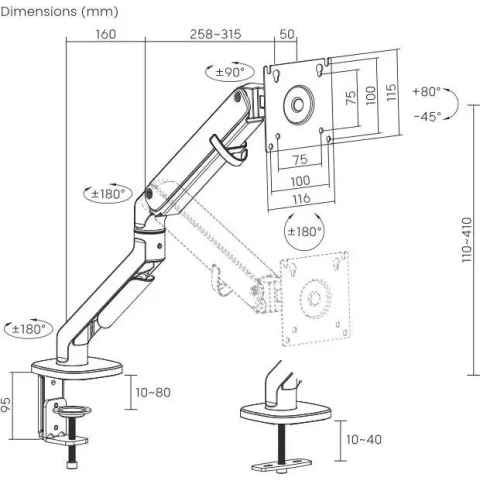 Dimensions (mm)

160

258~315

50

±90°

75

100

115

+80°

-45°

75

100

116

±180°

±180°

110~410

±180°

95

10~80

10~40