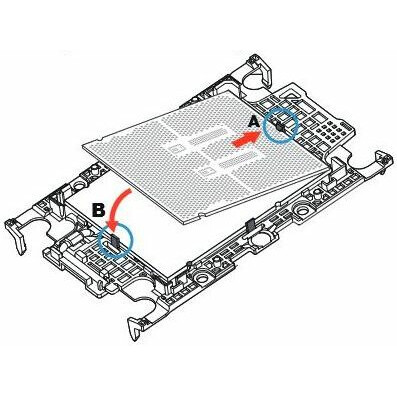 A
B