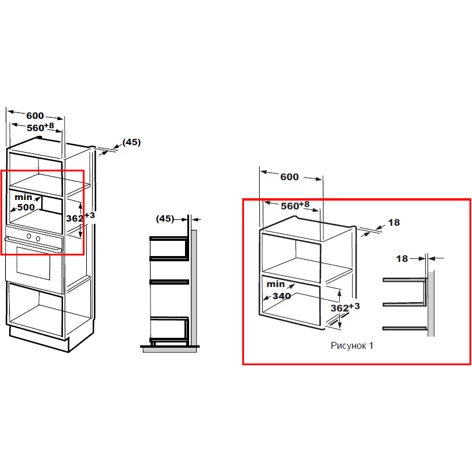 600
$560^{+8}$
(45)
min
500
$362^{+3}$

(45)

600
$560^{+8}$
18
18
min
340
$362^{+3}$
Рисунок 1