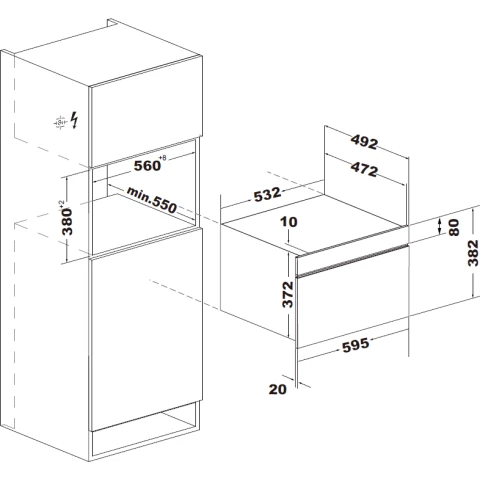 $560^{+8}$
$380^{+2}$
min.550
492
472
532
10
80
382
372
595
20