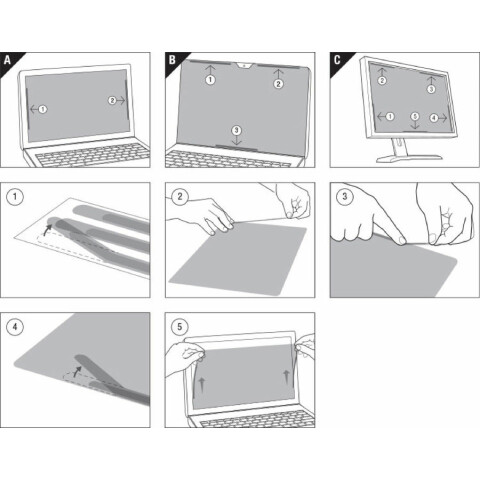 A

1 2

B

1 2 3

C

2 3 1 5 4

1

2

3

4

5