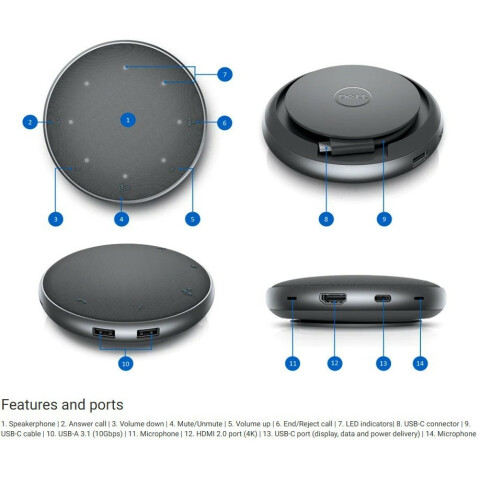 7

2

1

6

3

4

5

DELL

8

9

10

11

12

13

14

Features and ports

1. Speakerphone | 2. Answer call | 3. Volume down | 4. Mute/Unmute | 5. Volume up | 6. End/Reject call | 7. LED indicators| 8. USB-C connector | 9. USB-C cable | 10. USB-A 3.1 (10Gbps) | 11. Microphone | 12. HDMI 2.0 port (4K) | 13. USB-C port (display, data and power delivery) | 14. Microphone