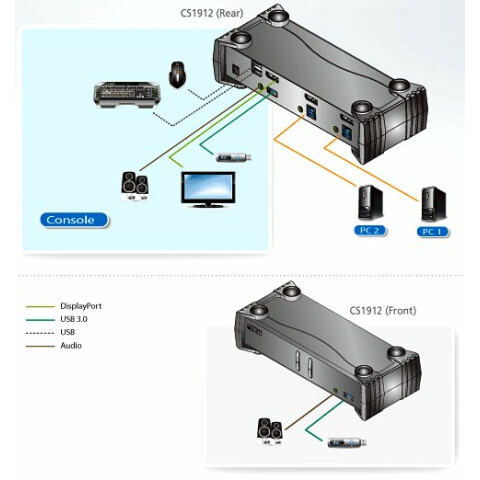 CS1912 (Rear)

Console

PC 2

PC 1

DisplayPort
USB 3.0
USB
Audio

CS1912 (Front)