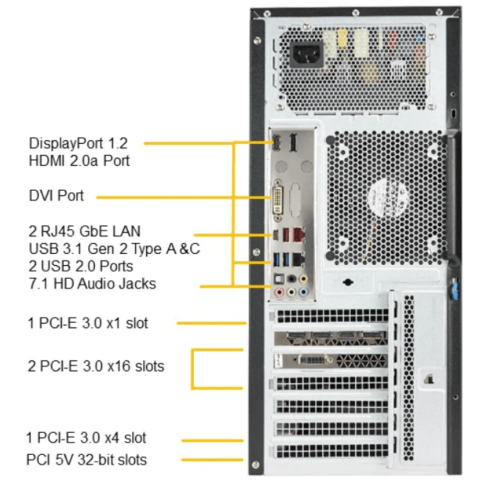 DisplayPort 1.2
HDMI 2.0a Port

DVI Port

2 RJ45 GbE LAN
USB 3.1 Gen 2 Type A &C
2 USB 2.0 Ports
7.1 HD Audio Jacks

1 PCI-E 3.0 x1 slot

2 PCI-E 3.0 x16 slots

1 PCI-E 3.0 x4 slot
PCI 5V 32-bit slots