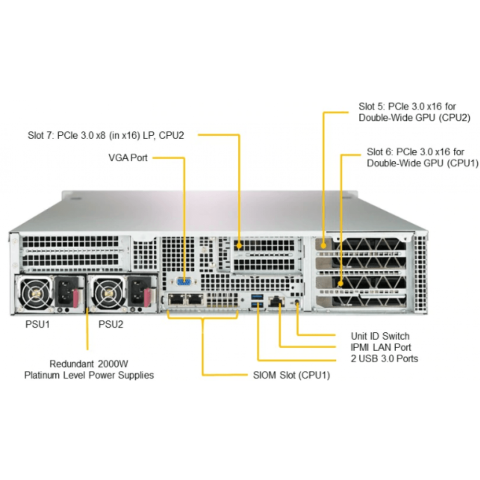 Slot 5: PCIe 3.0 x16 for Double-Wide GPU (CPU2)

Slot 7: PCIe 3.0 x8 (in x16) LP, CPU2

Slot 6: PCIe 3.0 x16 for Double-Wide GPU (CPU1)

VGA Port

PSU1

PSU2

Unit ID Switch

IPMI LAN Port

2 USB 3.0 Ports

Redundant 2000W Platinum Level Power Supplies

SIOM Slot (CPU1)