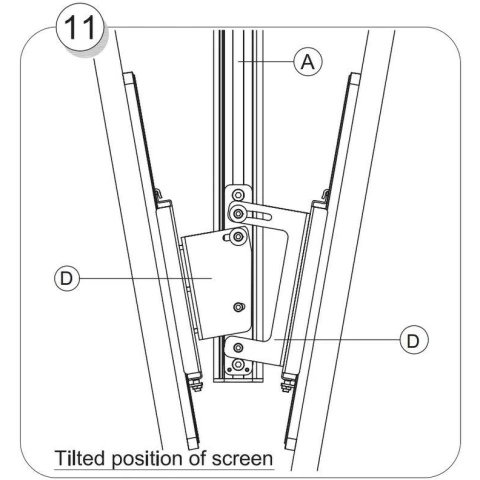 11

A

D

D

Tilted position of screen