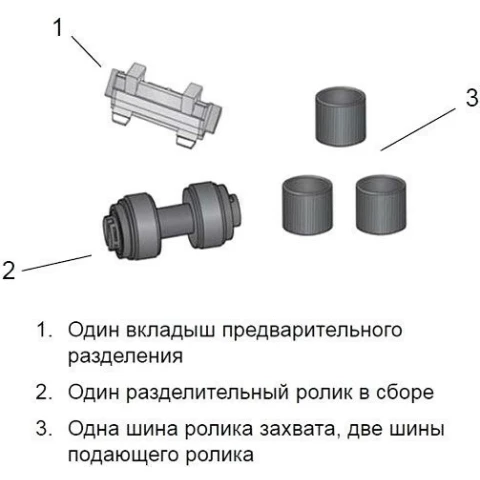 1

3

2

1. Один вкладыш предварительного разделения

2. Один разделительный ролик в сборе

3. Одна шина ролика захвата, две шины подающего ролика