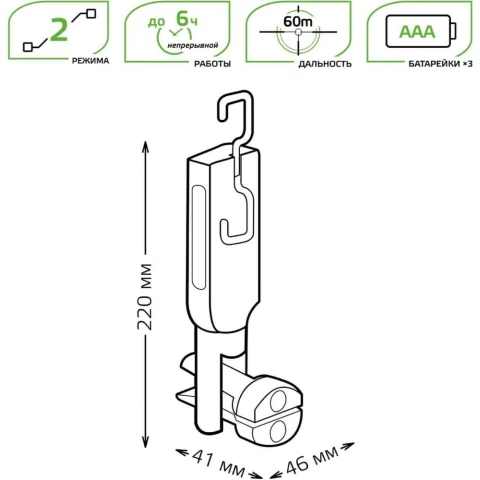 2
РЕЖИМА

до 6ч
непрерывной
РАБОТЫ

60m
ДАЛЬНОСТЬ

AAA
БАТАРЕЙКИ ×3

220 мм

41 мм

46 мм