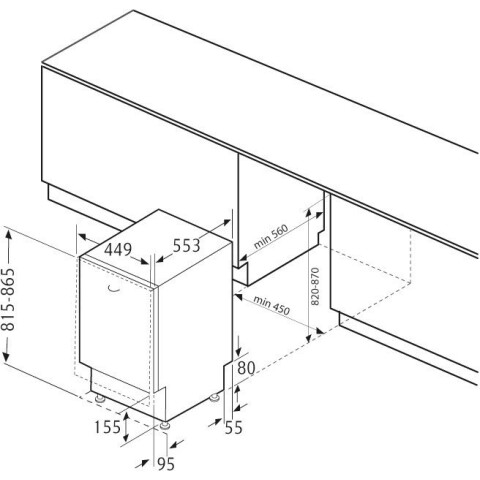 815-865
449
553
min 560
820-870
min 450
80
155
55
95