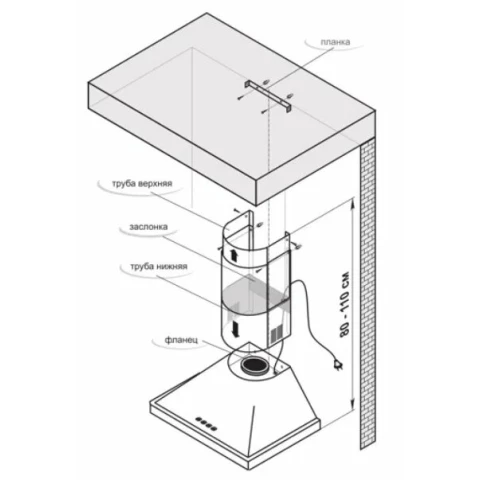 планка

труба верхняя

заслонка

труба нижняя

фланец

80 - 110 см