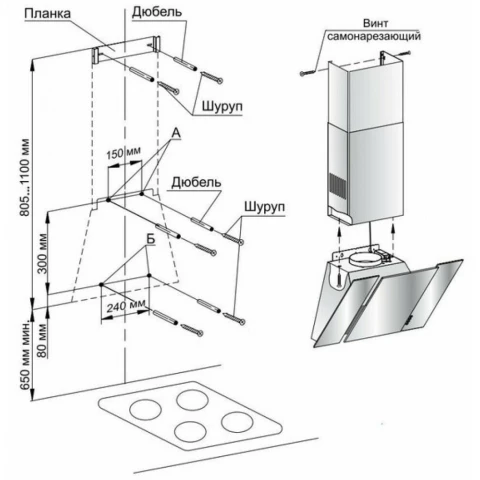 Планка
Дюбель
Шуруп
805...1100 мм
А
150 мм
Дюбель
Шуруп
300 мм
Б
240 мм
80 мм
650 мм мин.
Винт самонарезающий