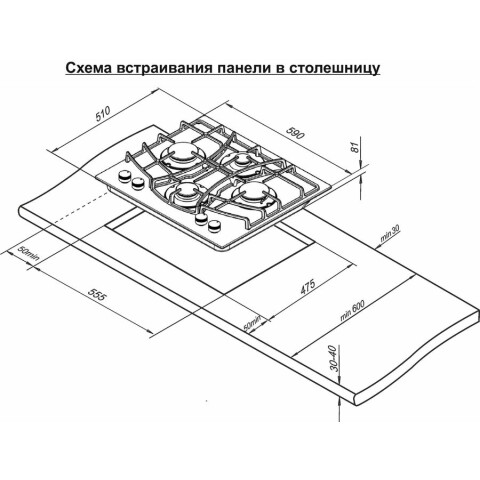 Схема встраивания панели в столешницу

510

590

81

min 30

50min

555

475

50min

min 600

30-40