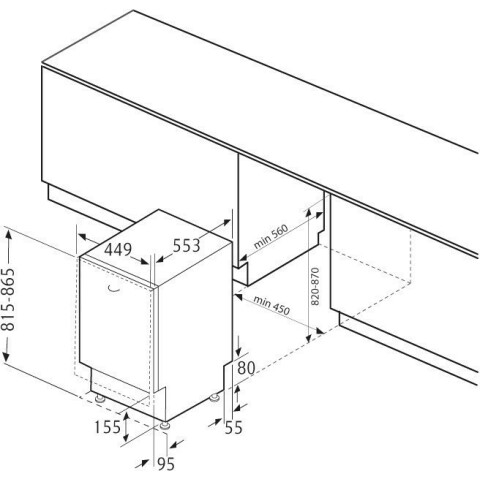 815-865
449
553
min 560
820-870
min 450
80
155
55
95