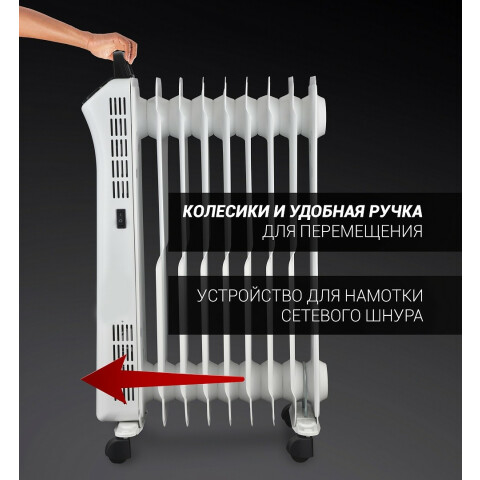 КОЛЕСИКИ И УДОБНАЯ РУЧКА
ДЛЯ ПЕРЕМЕЩЕНИЯ

УСТРОЙСТВО ДЛЯ НАМОТКИ
СЕТЕВОГО ШНУРА