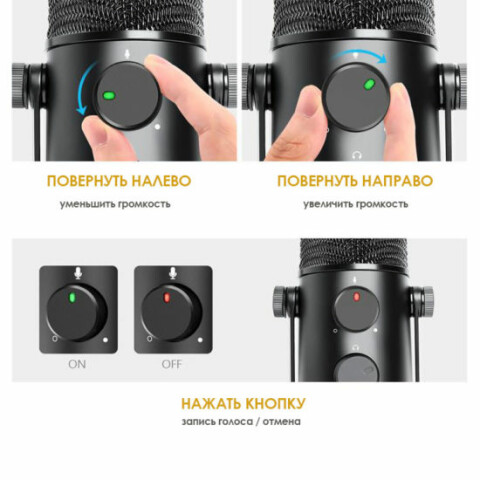 ПОВЕРНУТЬ НАЛЕВО
уменьшить громкость

ПОВЕРНУТЬ НАПРАВО
увеличить громкость

ON

OFF

НАЖАТЬ КНОПКУ
запись голоса / отмена