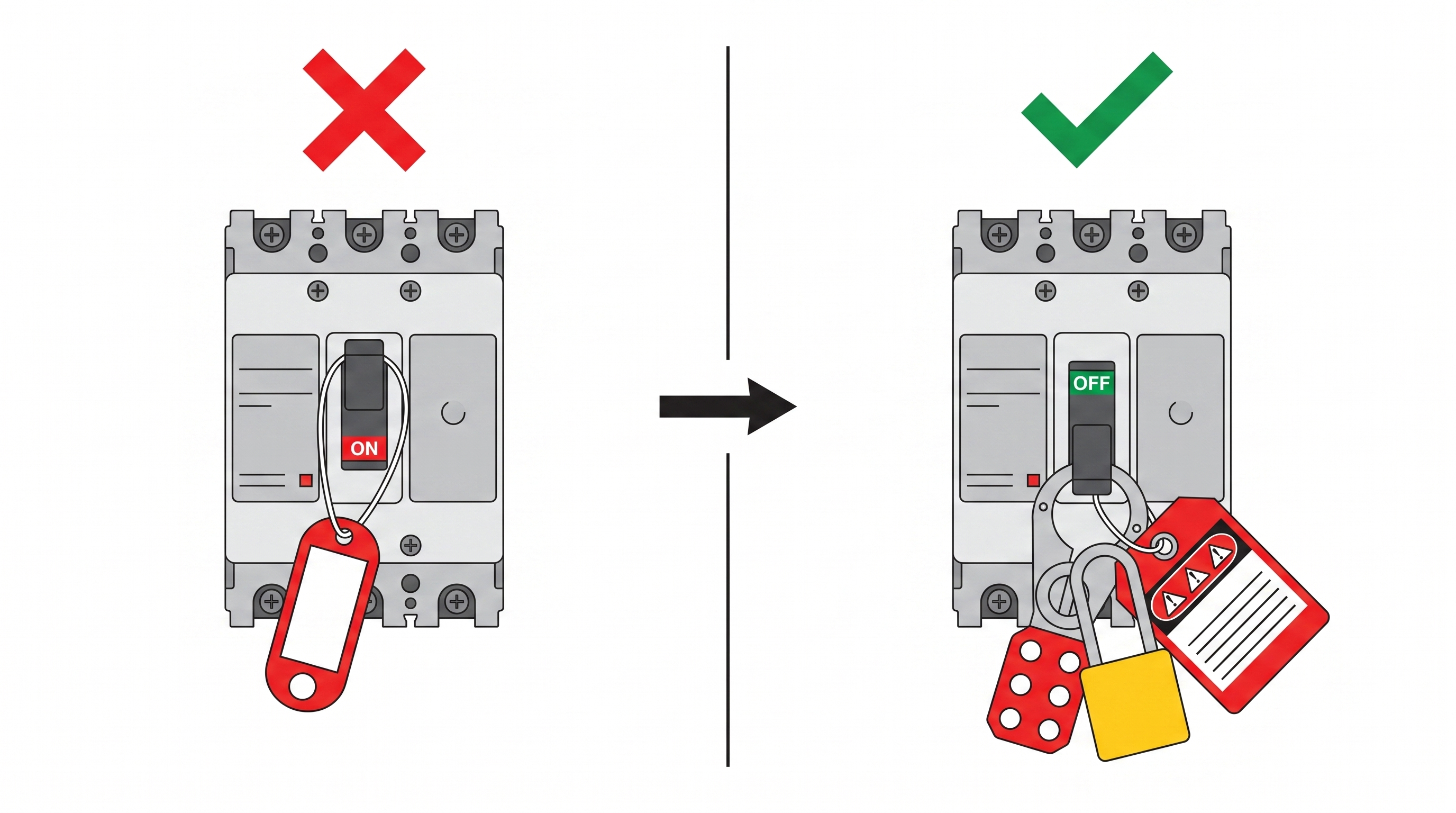 ON

OFF