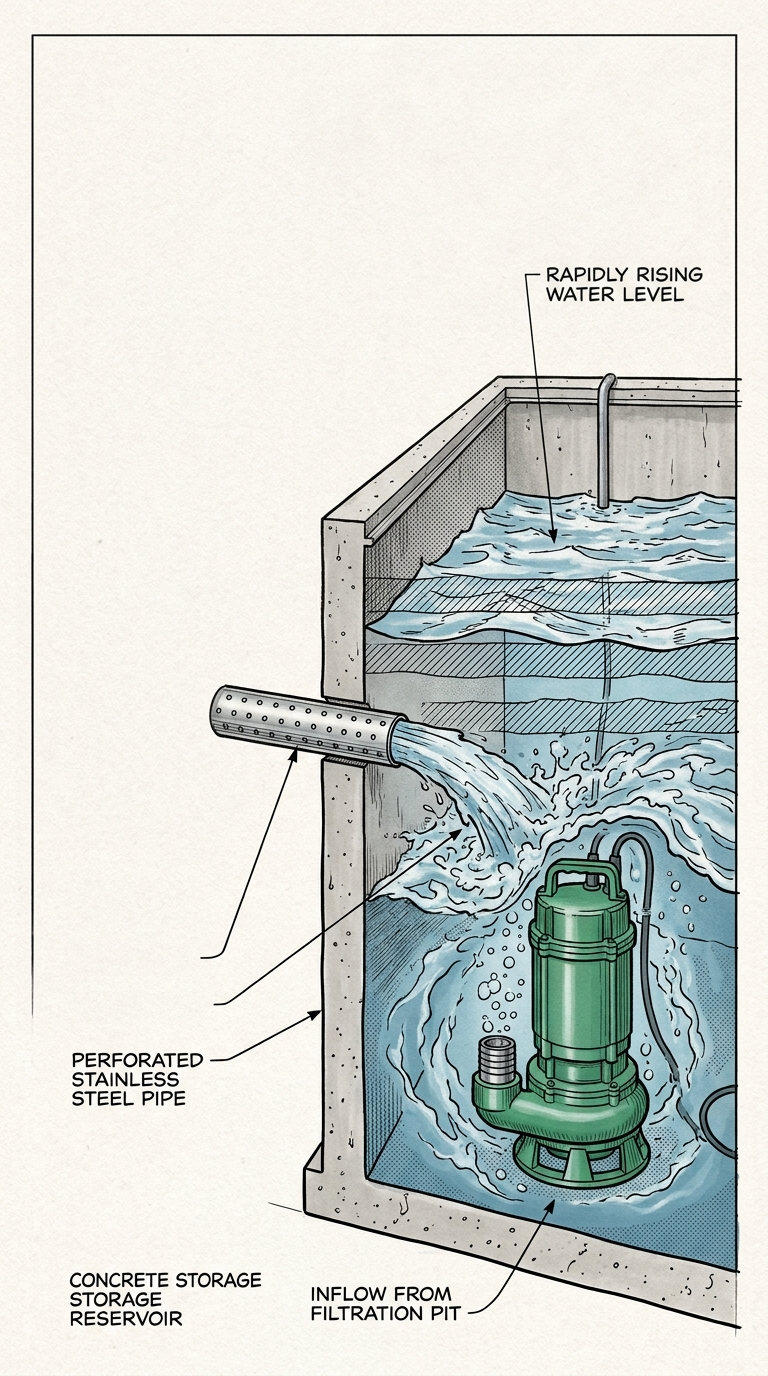 RAPIDLY RISING WATER LEVEL

PERFORATED STAINLESS STEEL PIPE

CONCRETE STORAGE STORAGE RESERVOIR

INFLOW FROM FILTRATION PIT