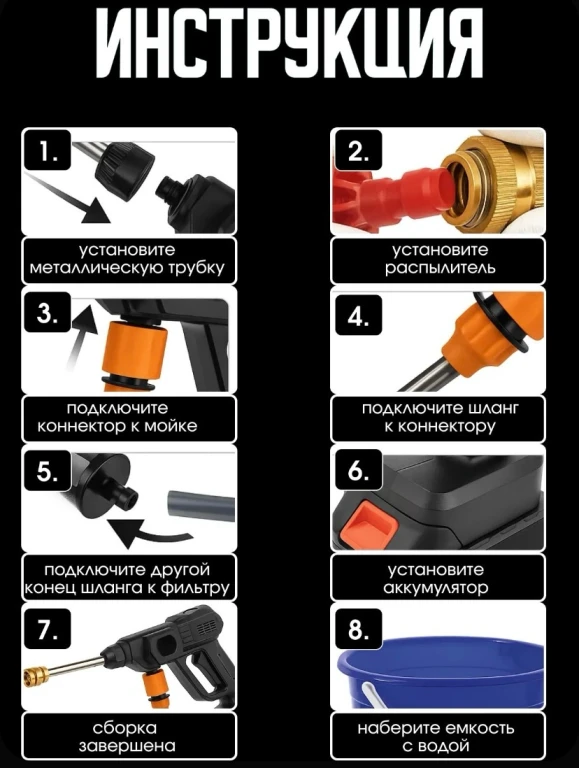 ИНСТРУКЦИЯ

1.
установите металлическую трубку

2.
установите распылитель

3.
подключите коннектор к мойке

4.
подключите шланг к коннектору

5.
подключите другой конец шланга к фильтру

6.
установите аккумулятор

7.
сборка завершена

8.
наберите емкость с водой